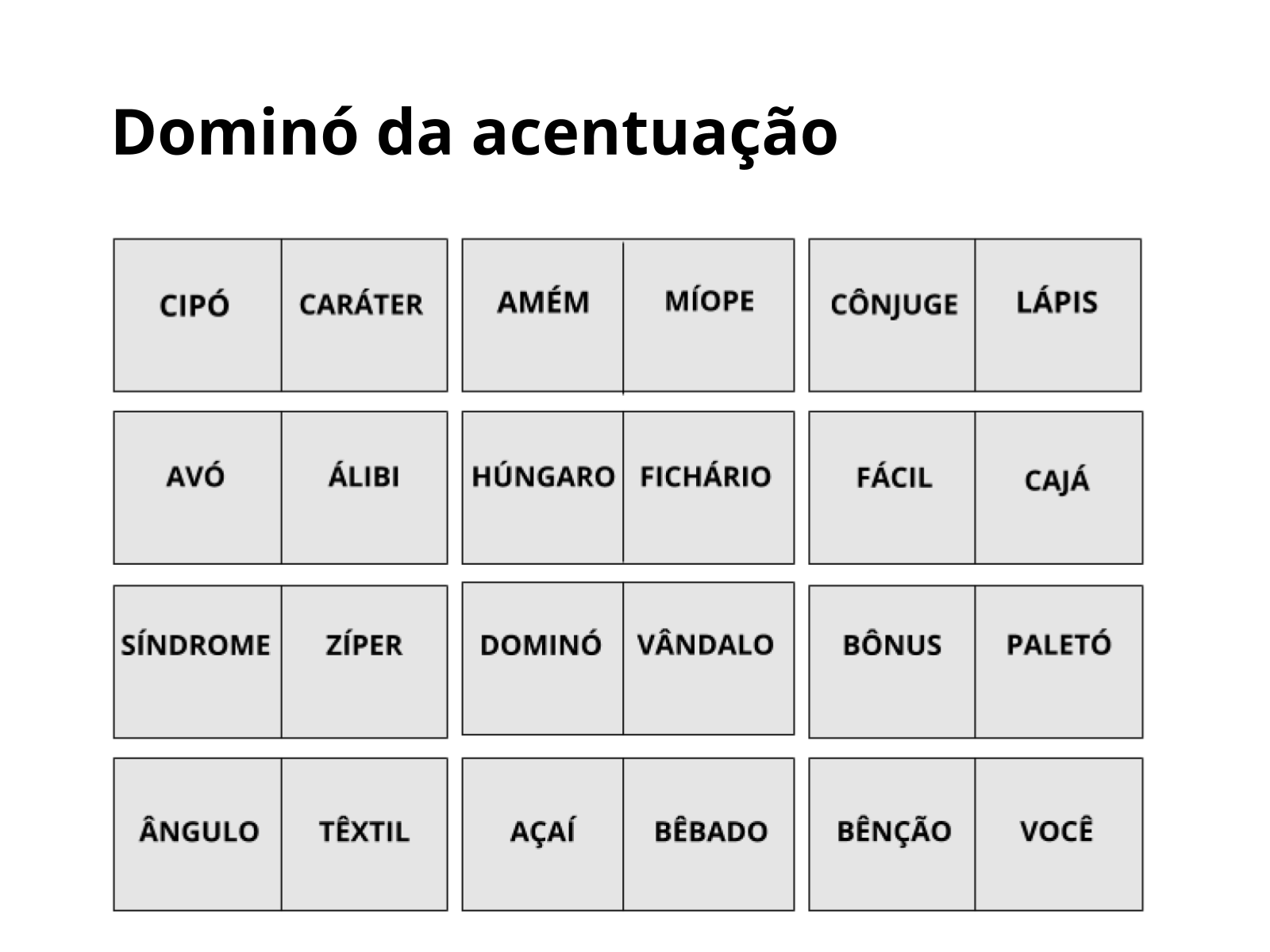 Dominó da acentuação

CIPÓ CARÁTER

AMÉM MÍOPE

CÔNJUGE LÁPIS

AVÓ ÁLIBI

HÚNGARO FICHÁRIO

FÁCIL CAJÁ

SÍNDROME ZÍPER

DOMINÓ VÂNDALO

BÔNUS PALETÓ

ÂNGULO TÊXTIL

AÇAÍ BÊBADO

BÊNÇÃO VOCÊ